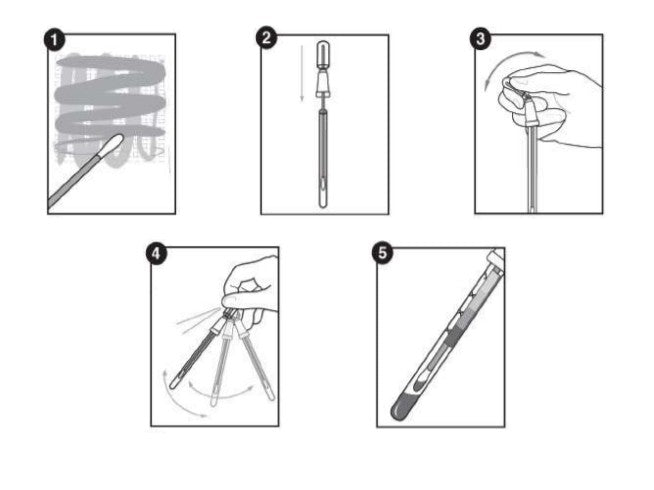 1

2

3

4

5